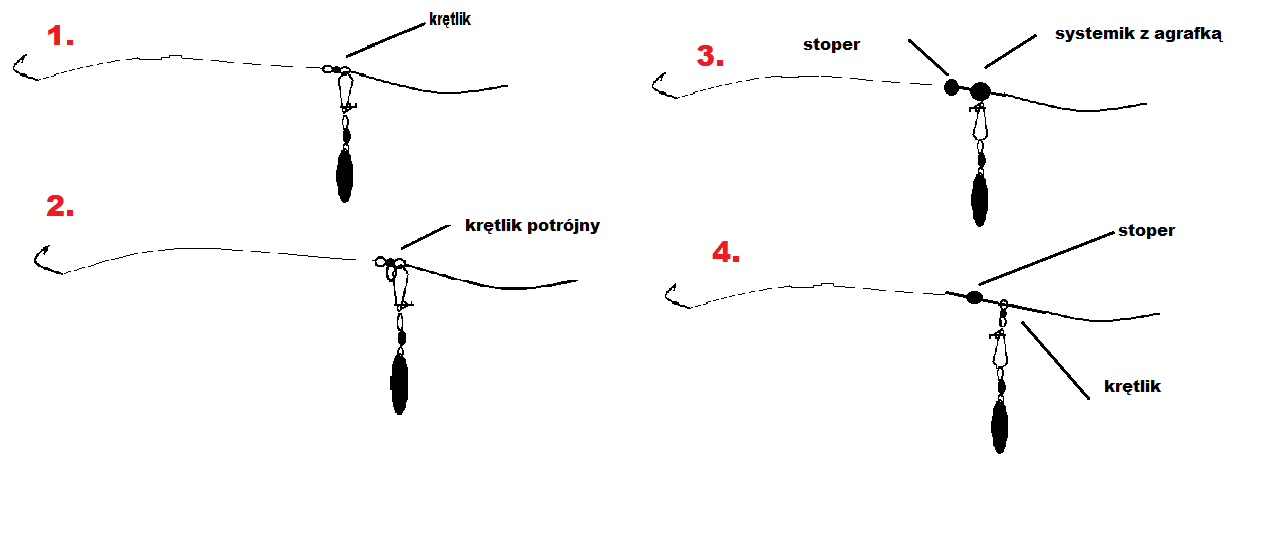 1.

krętlik

2.

krętlik potrójny

3.

stoper

systemik z agrafką

4.

stoper

krętlik